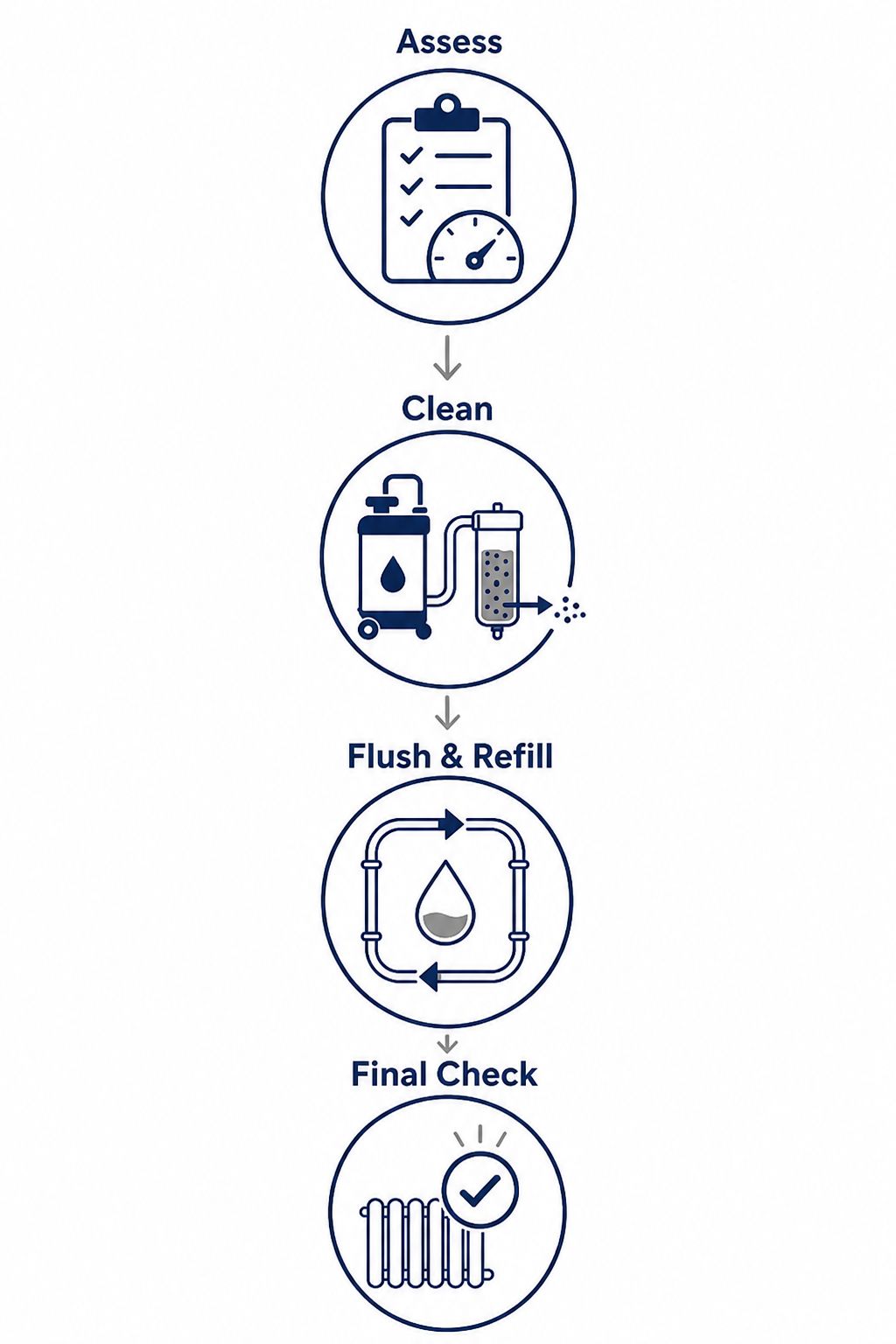 Assess

Clean

Flush & Refill

Final Check